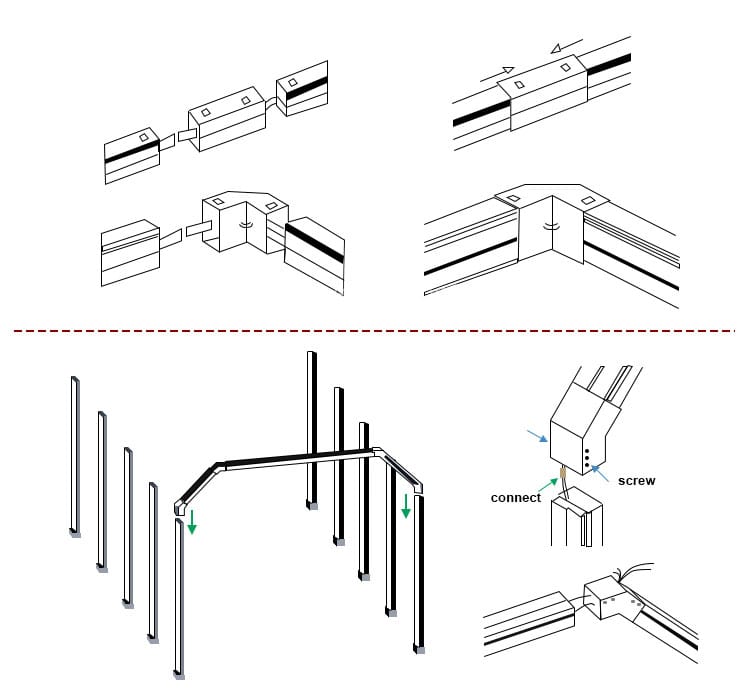 screw
connect